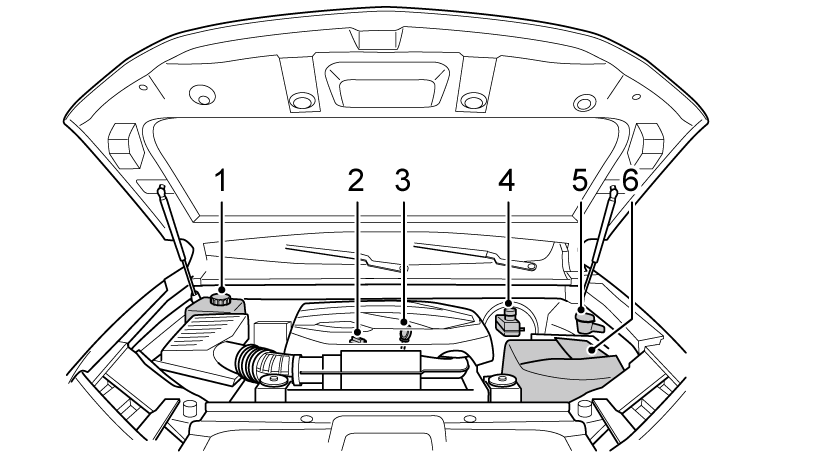 1 2 3 4 5 6